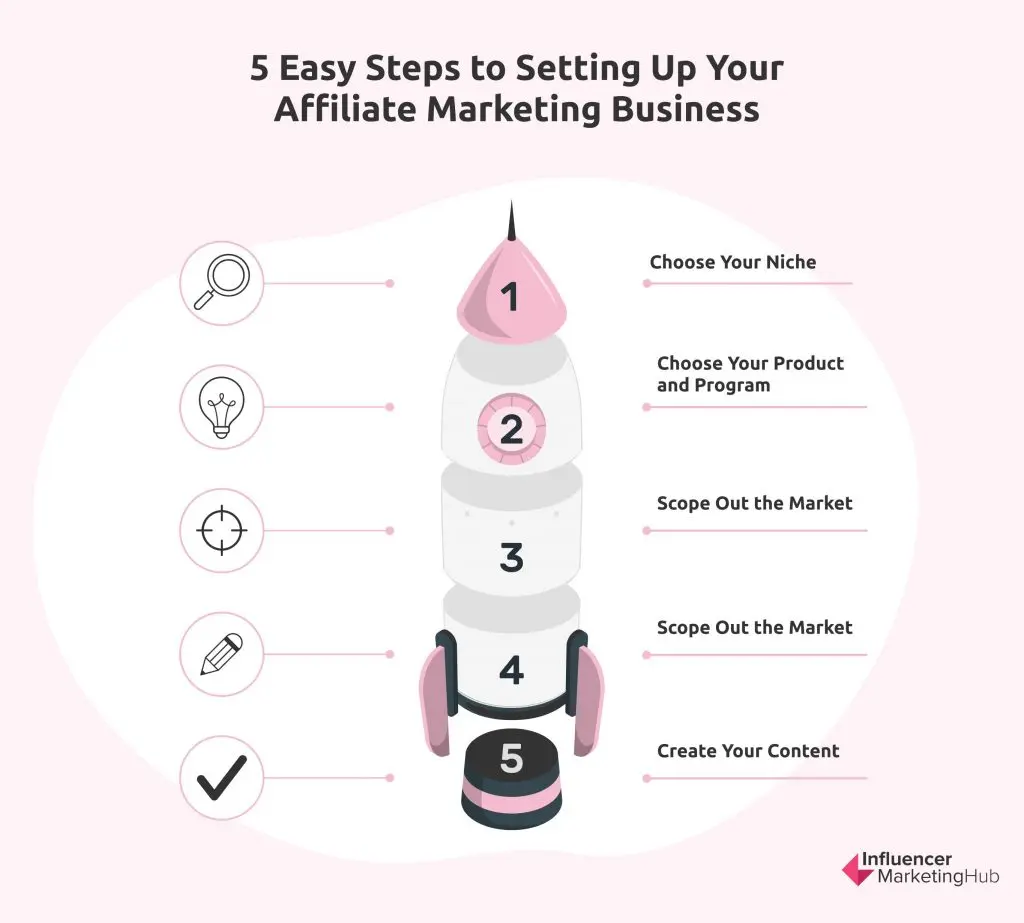 5 Easy Steps to Setting Up Your Affiliate Marketing Business

1

Choose Your Niche

2

Choose Your Product and Program

3

Scope Out the Market

4

Scope Out the Market

5

Create Your Content

Influencer MarketingHub