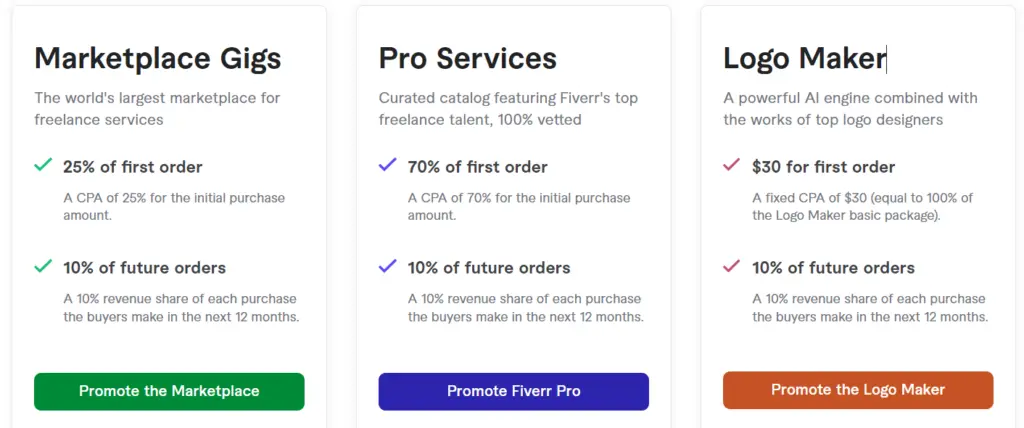 Marketplace Gigs

The world's largest marketplace for freelance services

25% of first order

A CPA of 25% for the initial purchase amount.

10% of future orders

A 10% revenue share of each purchase the buyers make in the next 12 months.

Promote the Marketplace

Pro Services

Curated catalog featuring Fiverr's top freelance talent, 100% vetted

70% of first order

A CPA of 70% for the initial purchase amount.

10% of future orders

A 10% revenue share of each purchase the buyers make in the next 12 months.

Promote Fiverr Pro

Logo Maker

A powerful AI engine combined with the works of top logo designers

$30 for first order

A fixed CPA of $30 (equal to 100% of the Logo Maker basic package).

10% of future orders

A 10% revenue share of each purchase the buyers make in the next 12 months.

Promote the Logo Maker