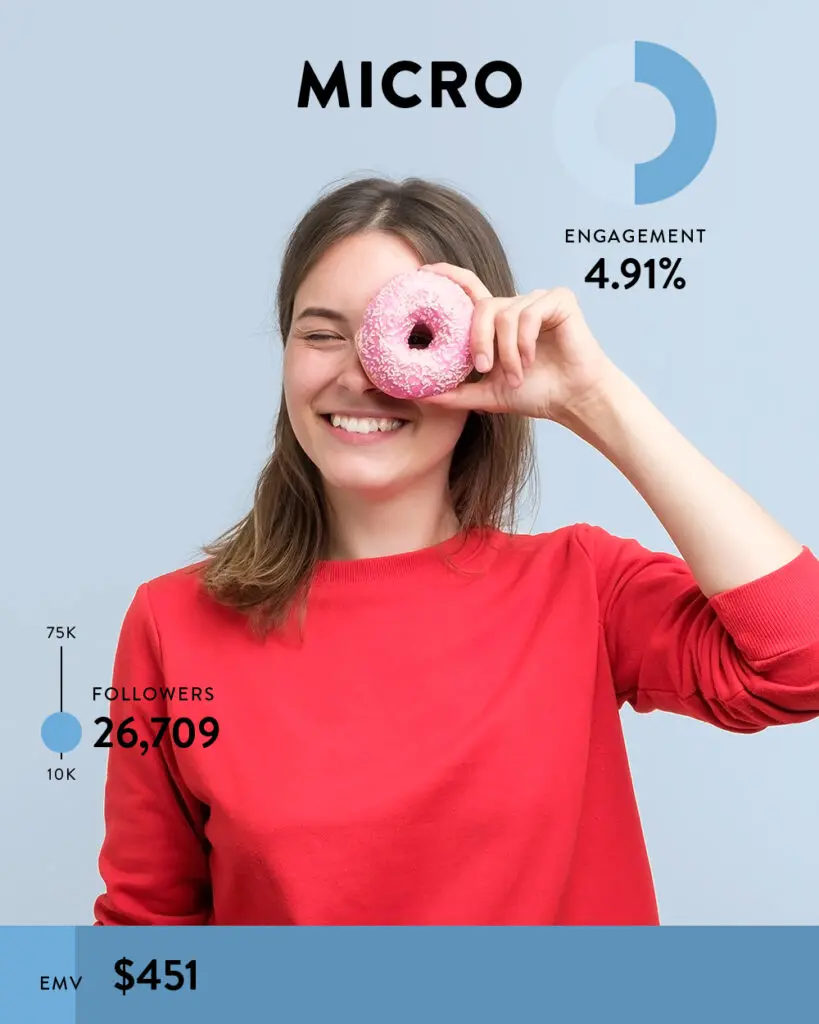 MICRO

ENGAGEMENT
4.91%

75K
FOLLOWERS
26,709
10K

EMV $451