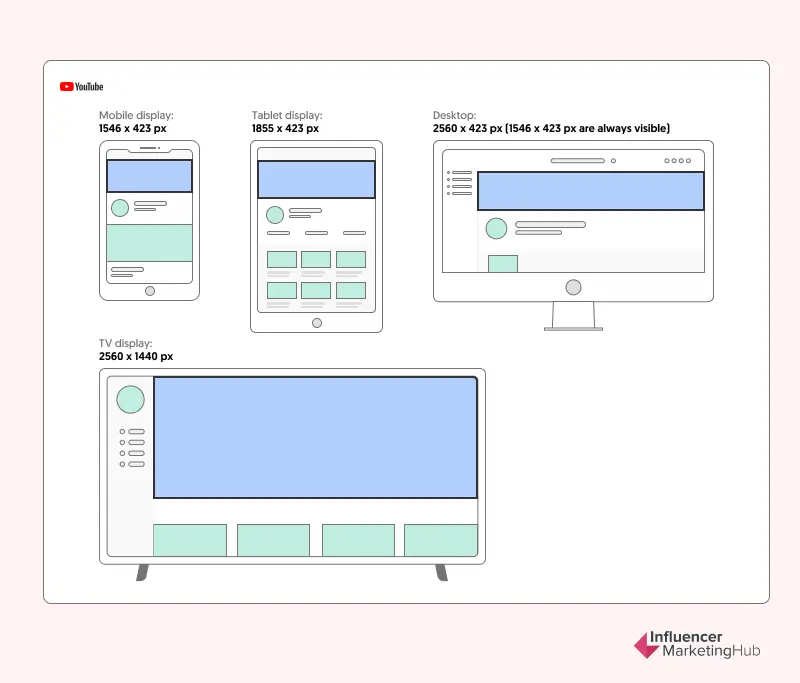 YouTube

Mobile display:
1546 x 423 px

Tablet display:
1855 x 423 px

Desktop:
2560 x 423 px (1546 x 423 px are always visible)

TV display:
2560 x 1440 px

Influencer MarketingHub