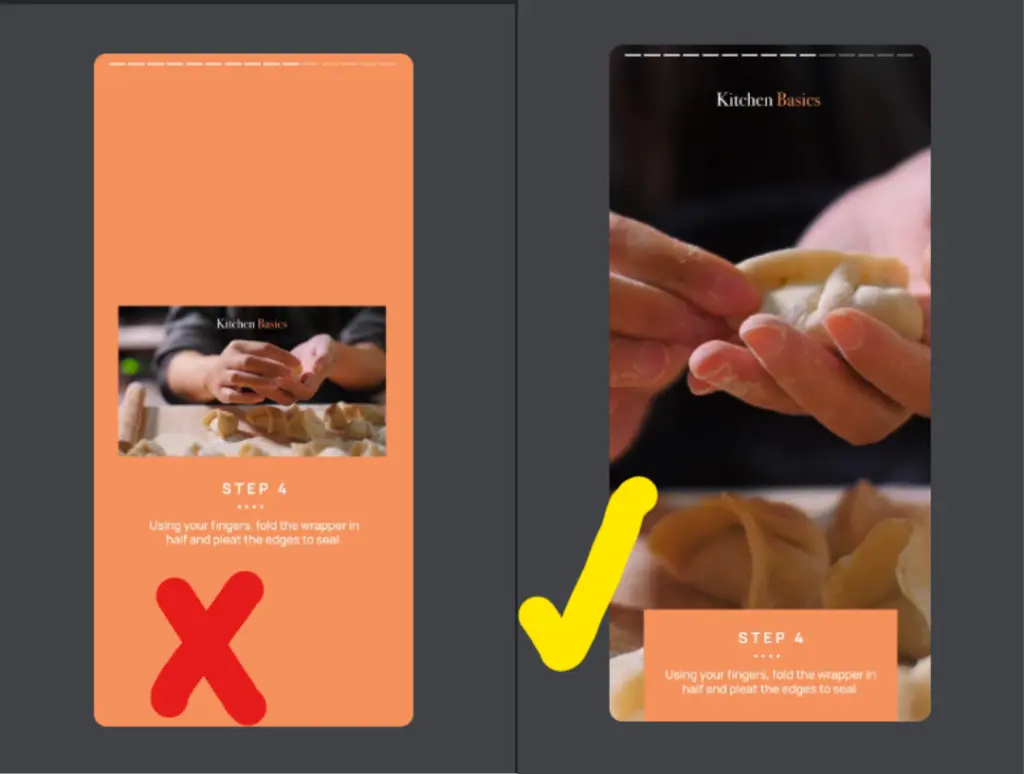 Kitchen Basics

STEP 4

Using your fingers, fold the wrapper in half and pleat the edges to seal

Kitchen Basics

STEP 4

Using your fingers, fold the wrapper in half and pleat the edges to seal